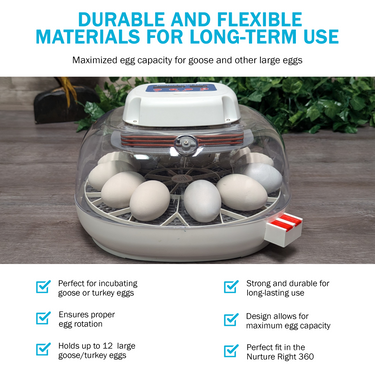 DURABLE AND FLEXIBLE MATERIALS FOR LONG-TERM USE

Maximized egg capacity for goose and other large eggs

Perfect for incubating goose or turkey eggs

Ensures proper egg rotation

Holds up to 12 large goose/turkey eggs

Strong and durable for long-lasting use

Design allows for maximum egg capacity

Perfect fit in the Nurture Right 360